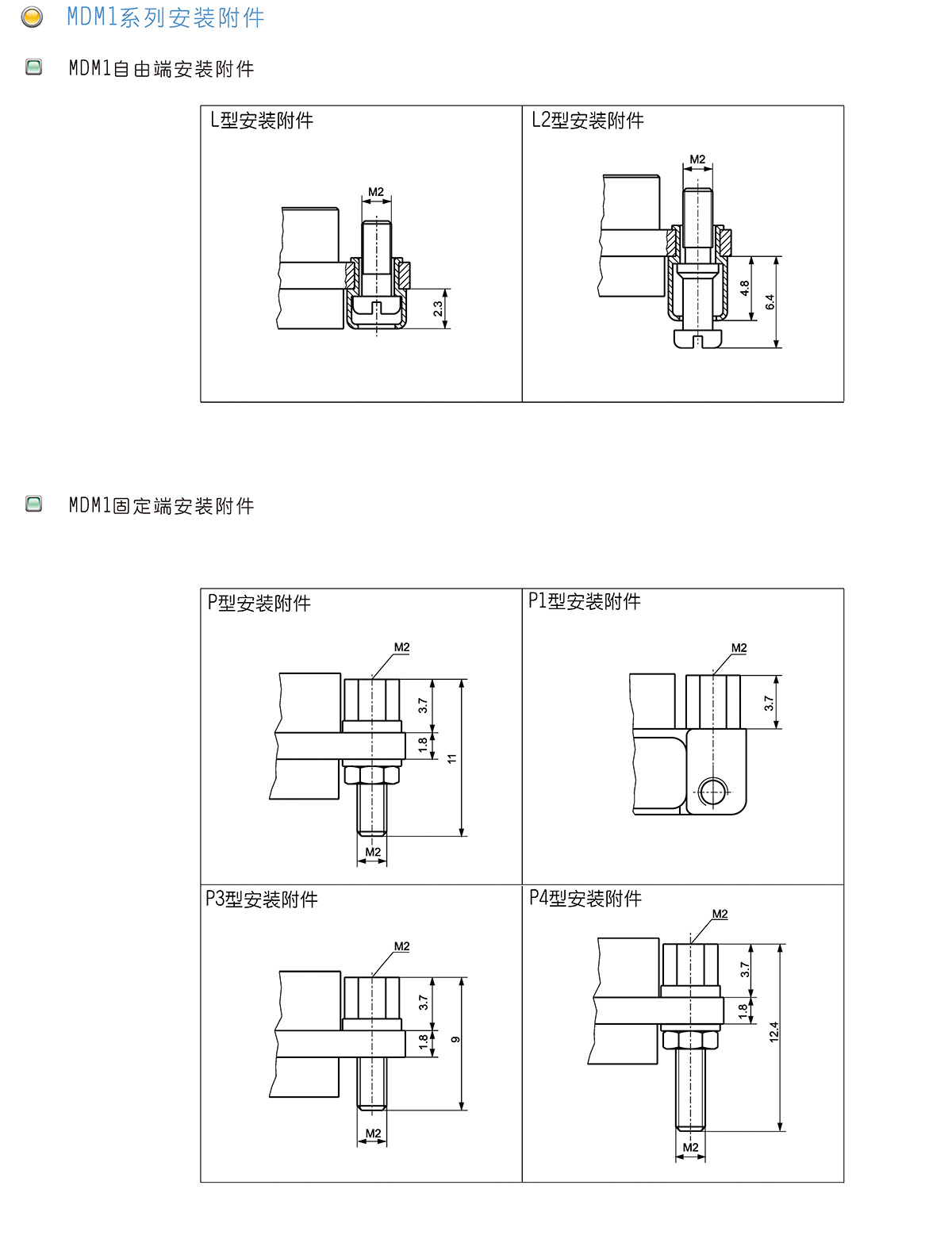 MDM1系列安装附件

MDM1自由端安装附件

L型安装附件

M2

2.3

L2型安装附件

M2

4.8

6.4

MDM1固定端安装附件

P型安装附件

M2

3.7

1.8

11

M2

P1型安装附件

M2

3.7

P3型安装附件

M2

3.7

1.8

9

M2

P4型安装附件

M2

3.7

1.8

12.4

M2