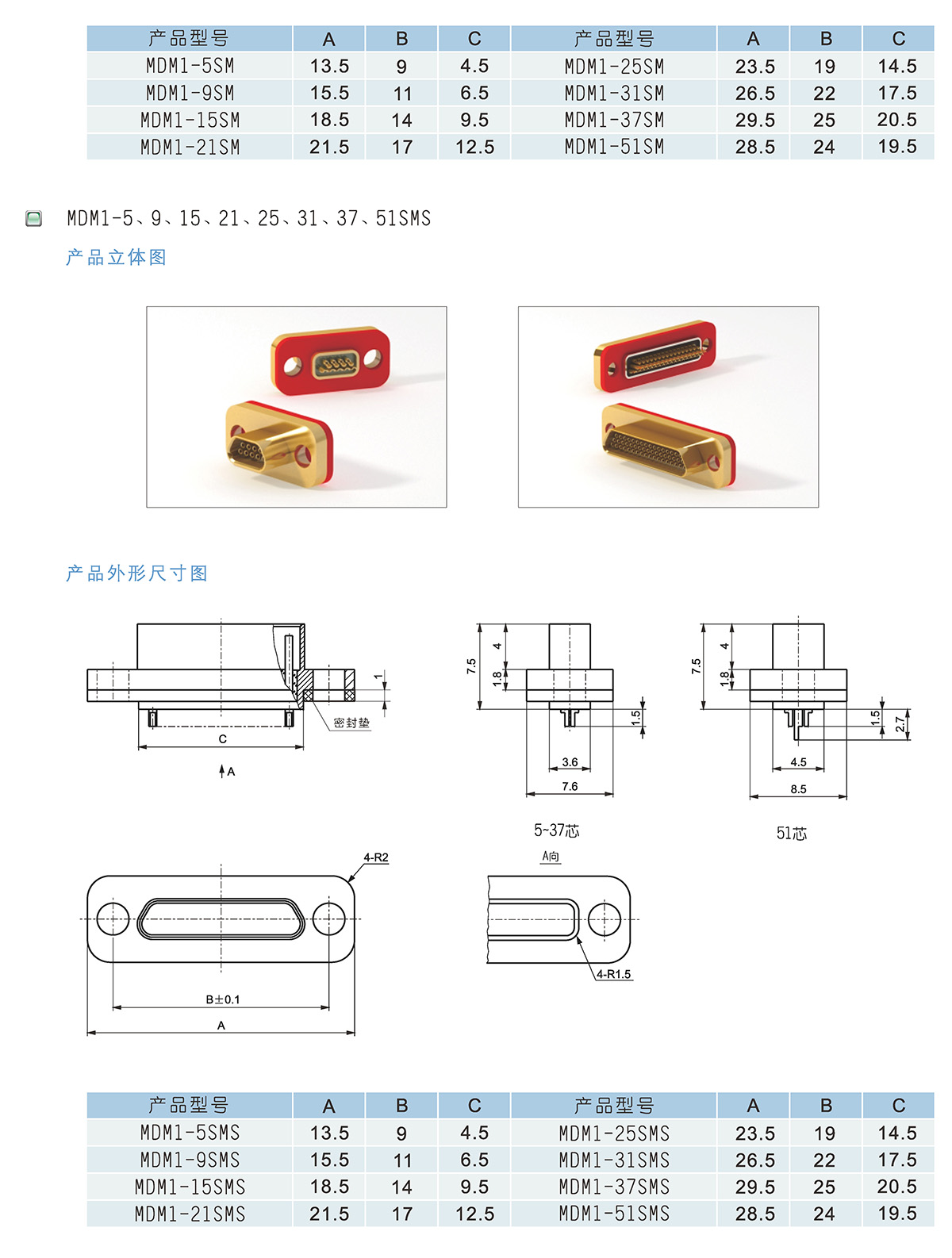 | 产品型号 | A | B | C | 产品型号 | A | B | C |
|---|---|---|---|---|---|---|---|
| MDM1-5SM | 13.5 | 9 | 4.5 | MDM1-25SM | 23.5 | 19 | 14.5 |
| MDM1-9SM | 15.5 | 11 | 6.5 | MDM1-31SM | 26.5 | 22 | 17.5 |
| MDM1-15SM | 18.5 | 14 | 9.5 | MDM1-37SM | 29.5 | 25 | 20.5 |
| MDM1-21SM | 21.5 | 17 | 12.5 | MDM1-51SM | 28.5 | 24 | 19.5 |

MDM1-5、9、15、21、25、31、37、51SMS

产品立体图

产品外形尺寸图

1

密封垫

C

A

7.5

4

1.8

1.5

3.6

7.6

5~37芯

7.5

4

1.8

1.5

2.7

4.5

8.5

51芯

4-R2

B±0.1

A

A向

4-R1.5

| 产品型号 | A | B | C | 产品型号 | A | B | C |
|---|---|---|---|---|---|---|---|
| MDM1-5SMS | 13.5 | 9 | 4.5 | MDM1-25SMS | 23.5 | 19 | 14.5 |
| MDM1-9SMS | 15.5 | 11 | 6.5 | MDM1-31SMS | 26.5 | 22 | 17.5 |
| MDM1-15SMS | 18.5 | 14 | 9.5 | MDM1-37SMS | 29.5 | 25 | 20.5 |
| MDM1-21SMS | 21.5 | 17 | 12.5 | MDM1-51SMS | 28.5 | 24 | 19.5 |